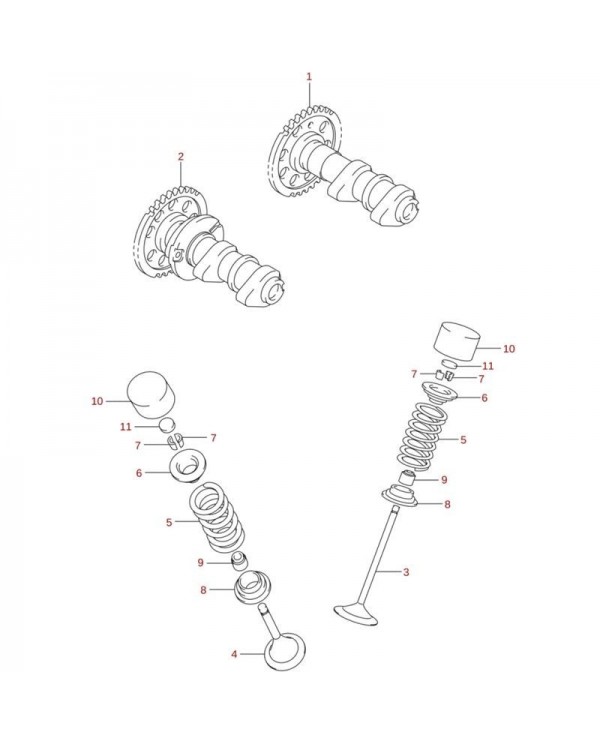 1
2
10
11
7
7
6
5
9
8
3
10
11
7
7
6
5
9
8
4